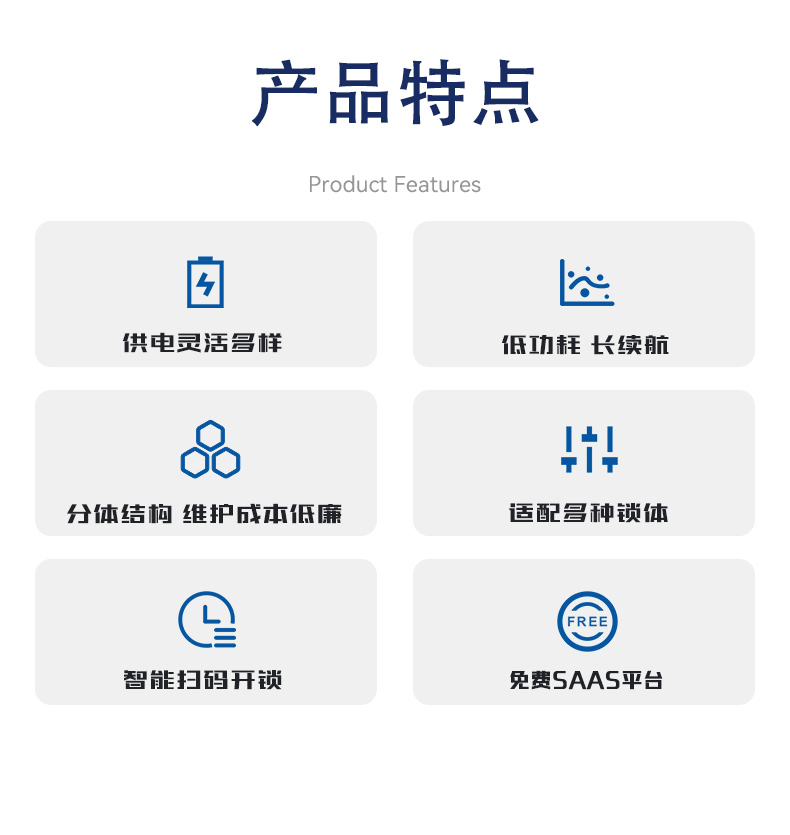 产品特点

Product Features

供电灵活多样

低功耗 长续航

分体结构 维护成本低廉

适配多种锁体

智能扫码开锁

FREE

免费SAAS平台